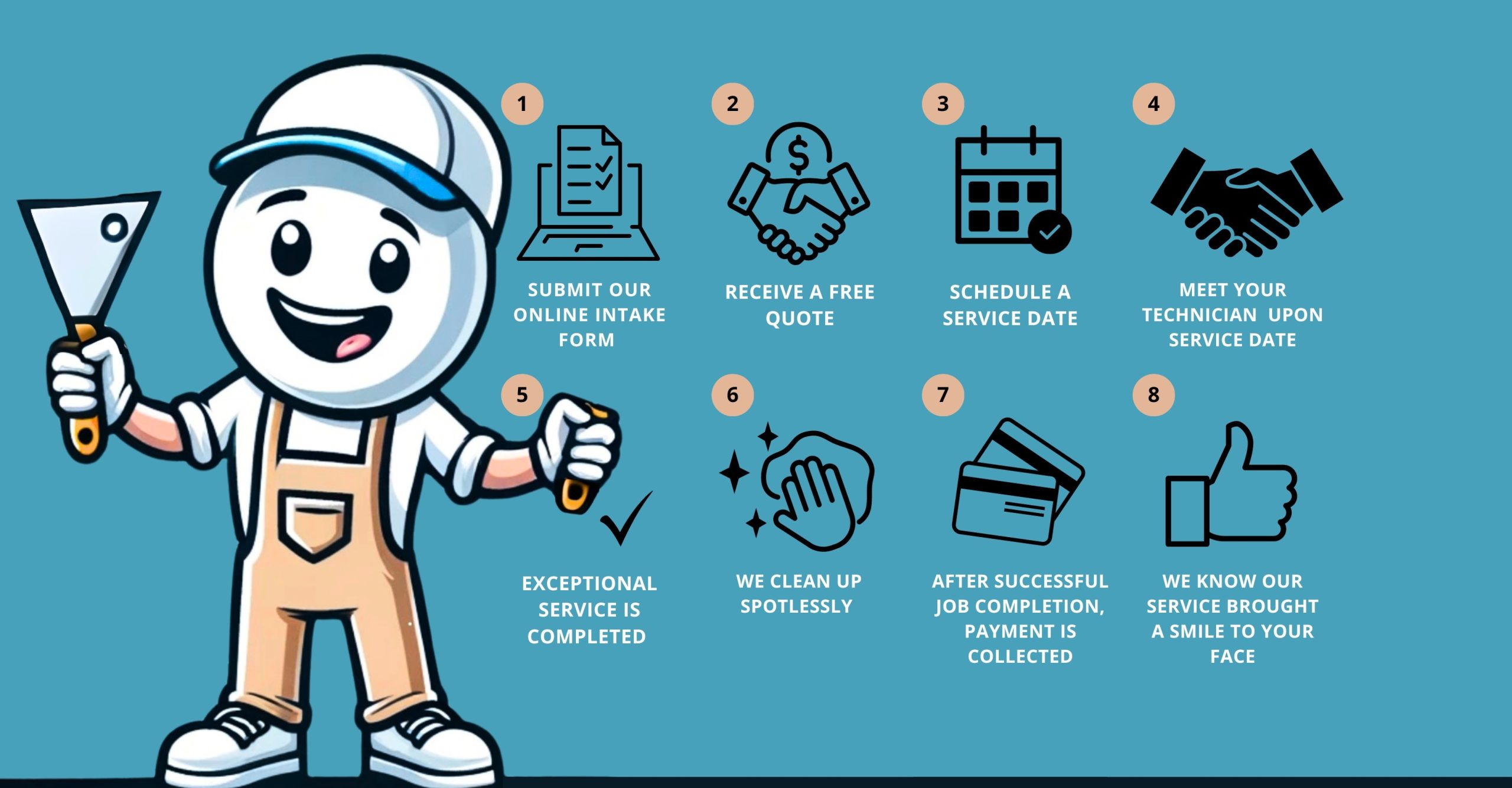 1
SUBMIT OUR ONLINE INTAKE FORM

2
RECEIVE A FREE QUOTE

3
SCHEDULE A SERVICE DATE

4
MEET YOUR TECHNICIAN UPON SERVICE DATE

5
EXCEPTIONAL SERVICE IS COMPLETED

6
WE CLEAN UP SPOTLESSLY

7
AFTER SUCCESSFUL JOB COMPLETION, PAYMENT IS COLLECTED

8
WE KNOW OUR SERVICE BROUGHT A SMILE TO YOUR FACE